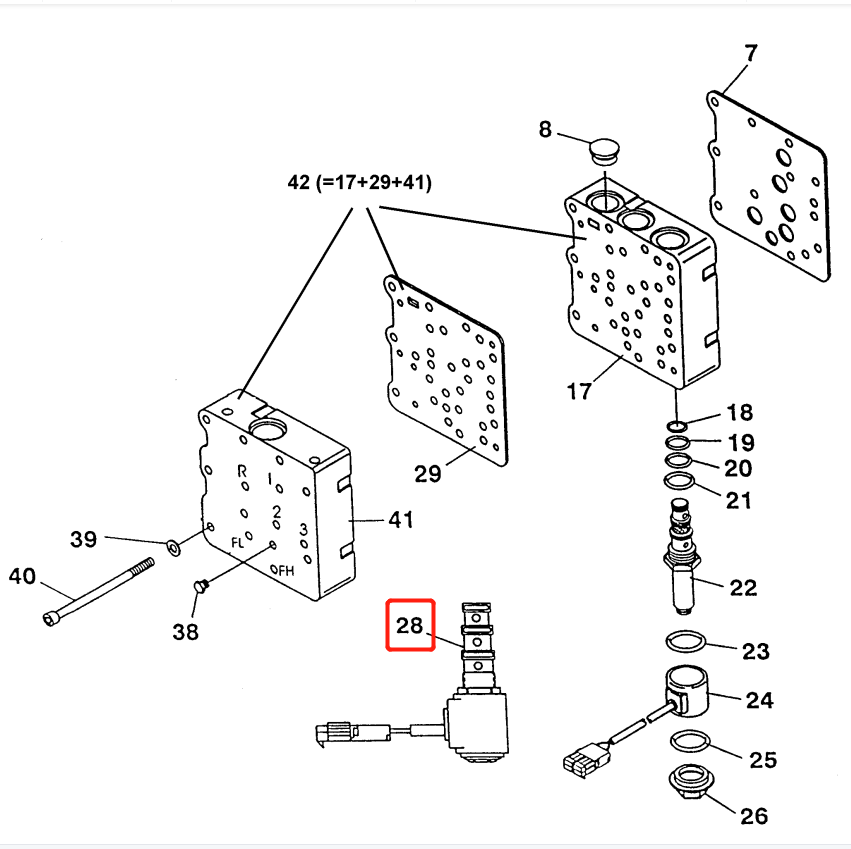 7
8
42 (=17+29+41)
17
18
19
20
21
29
R
1
2
3
FL
FH
41
39
40
38
22
28
23
24
25
26