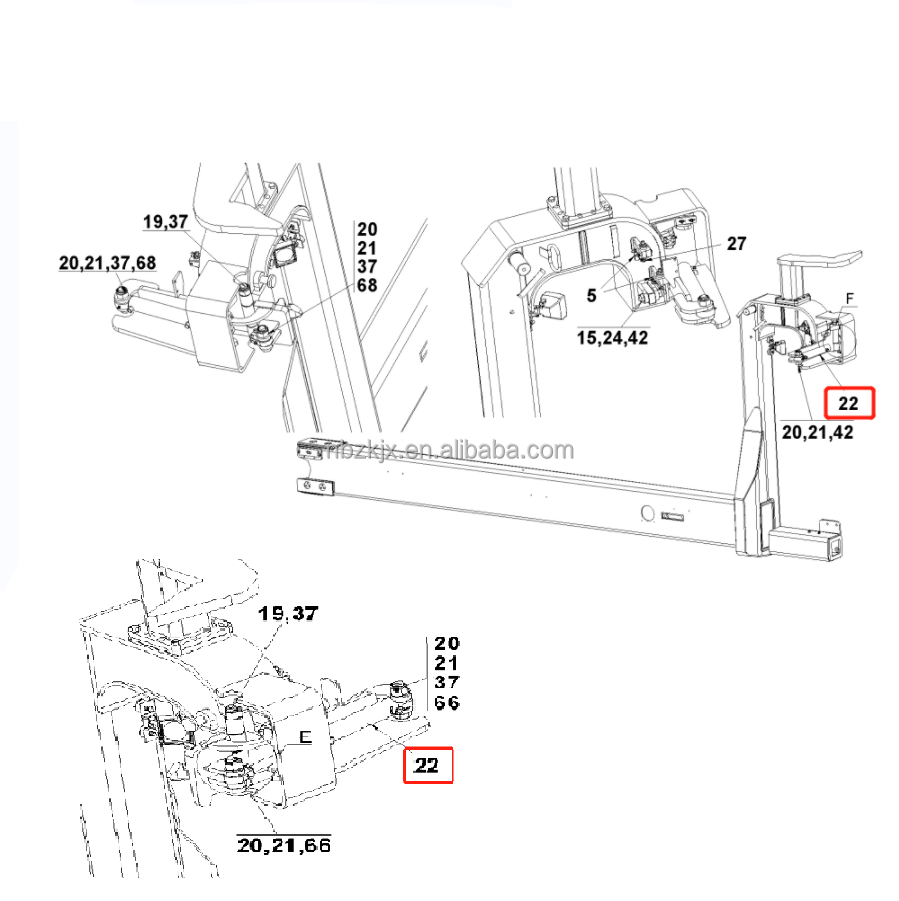 19,37
20,21,37,68
20
21
37
68
27
5
15,24,42
F
22
20,21,42
nbzkjx.en.alibaba.com
19,37
20
21
37
66
E
22
20,21,66