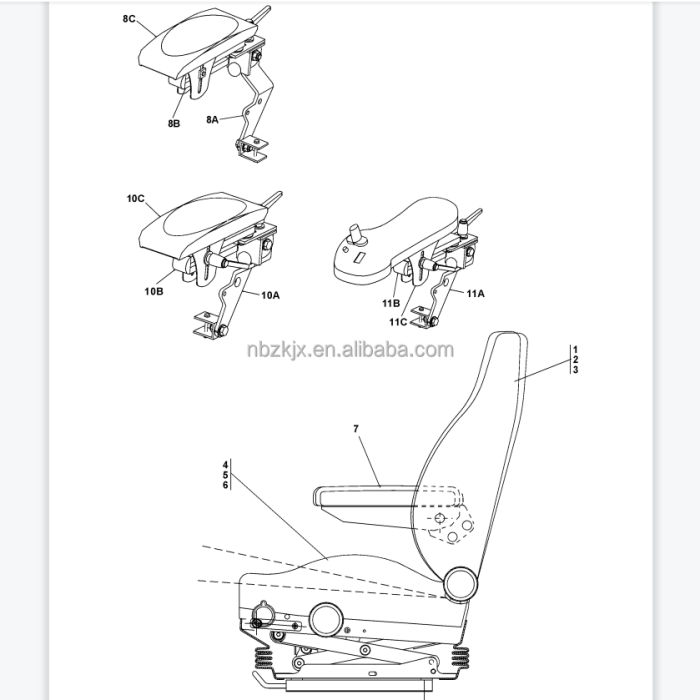 8C
8B
8A
10C
10B
10A
11B
11C
11A
nbzkjx.en.alibaba.com
1
2
3
7
4
5
6