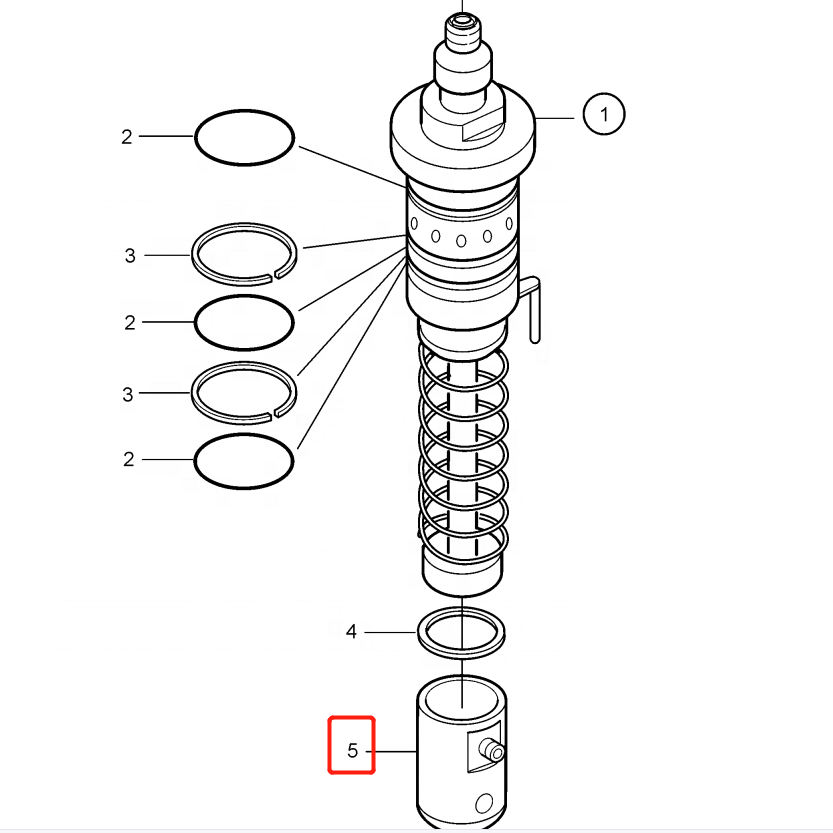 1
2
3
2
3
2
4
5