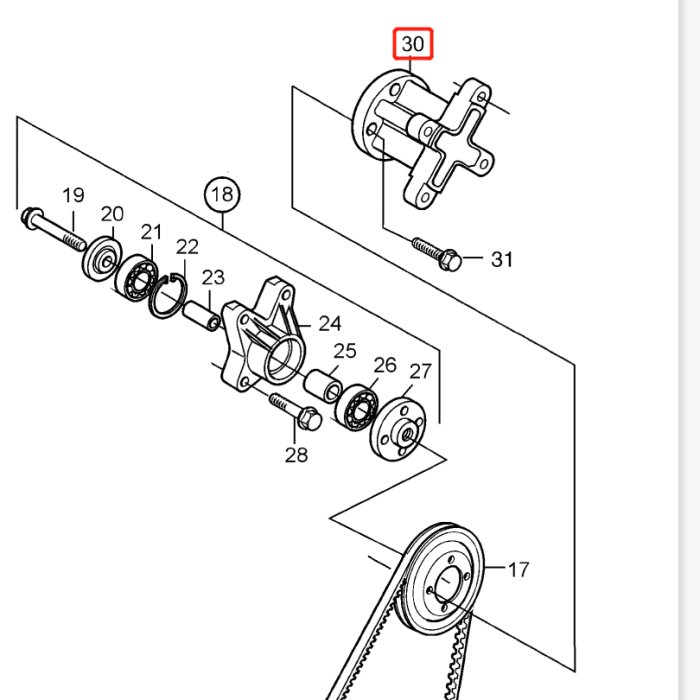 30
18
19
20
21
22
23
24
25
26
27
28
31
17