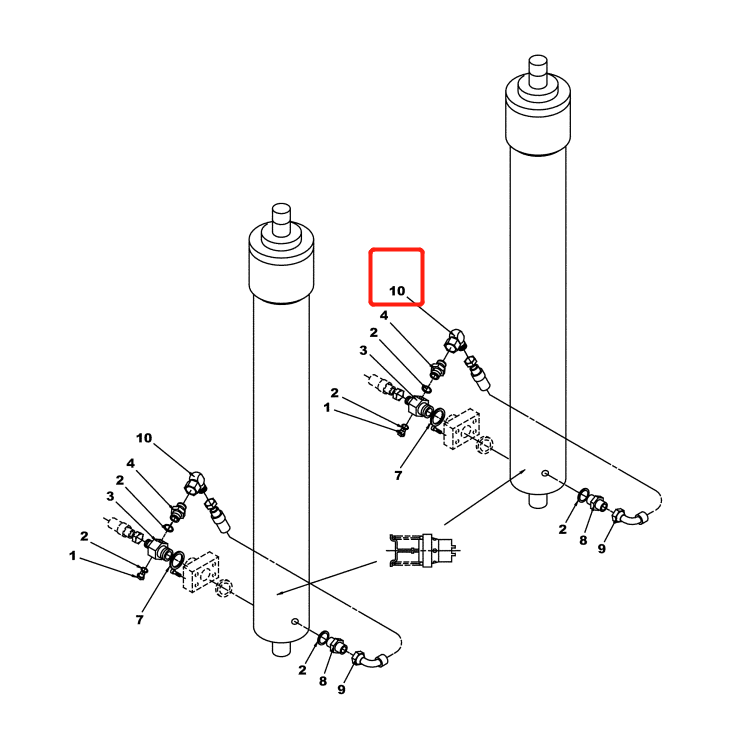 10
4
2
3
2
1
7
2
8
9
10
4
2
3
2
1
7
2
8
9