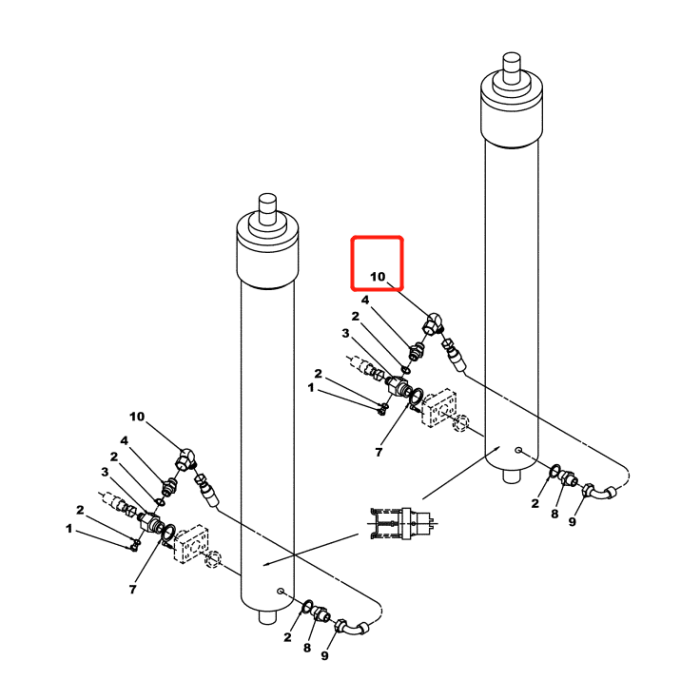 10
4
2
3
2
1
7
2
8
9
10
4
2
3
2
1
7
2
8
9