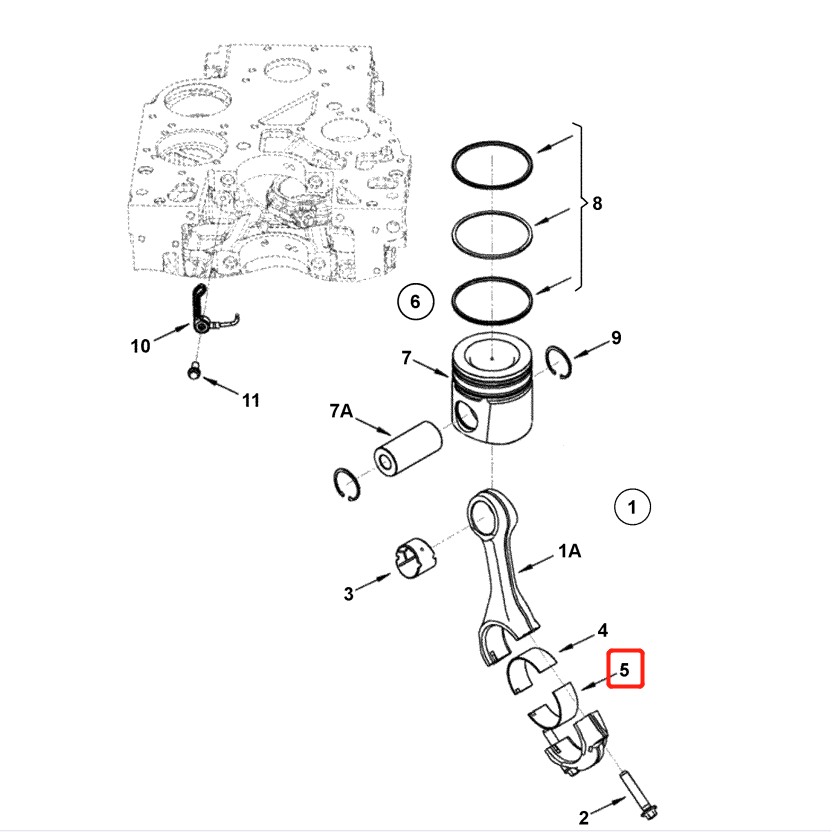 8

6

9

7

10

11

7A

1

1A

3

4

5

2