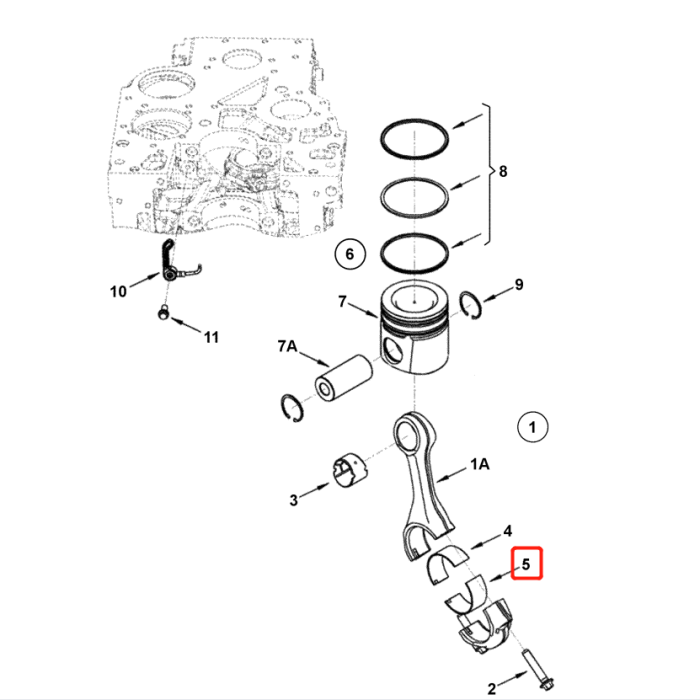 8
6
9
10
7
11
7A
1
1A
3
4
5
2