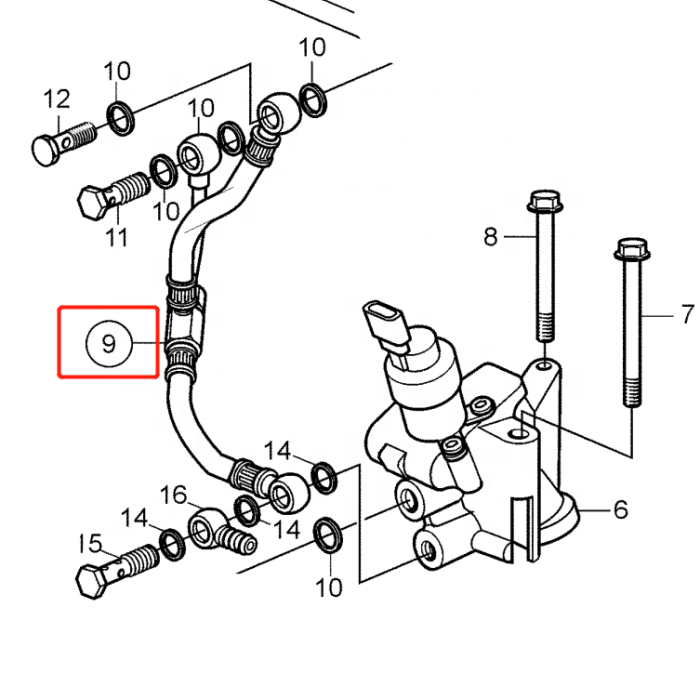 10
10
12
10
10
11
8
7
9
14
16
14
14
15
6
10