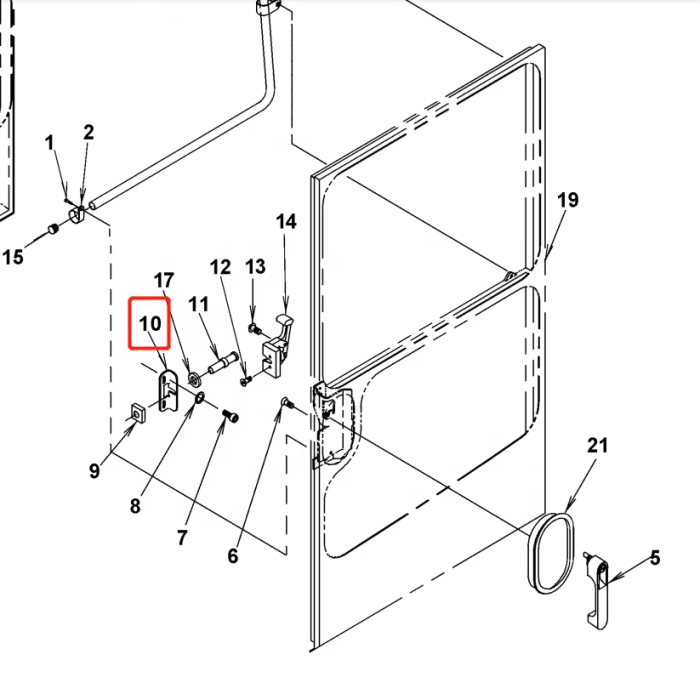 1
2
15
14
19
17
12
13
10
11
9
8
7
6
21
5