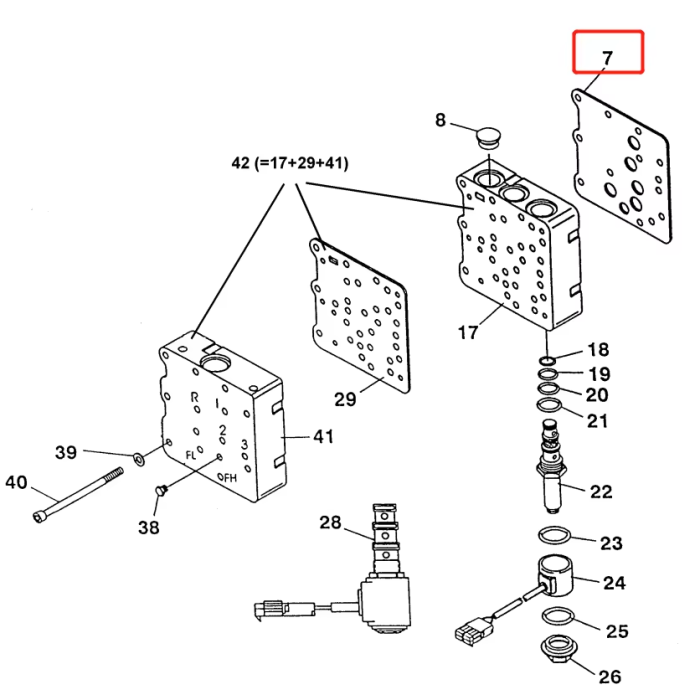 7

8

42 (=17+29+41)

17

18

19

20

21

29

R

1

2

3

FL

FH

41

39

40

38

22

28

23

24

25

26