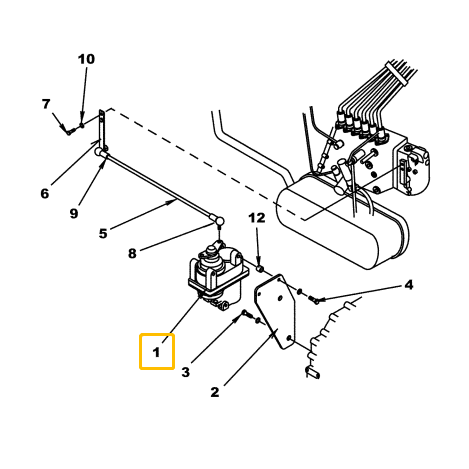 10
7
6
9
5
8
12
4
1
3
2