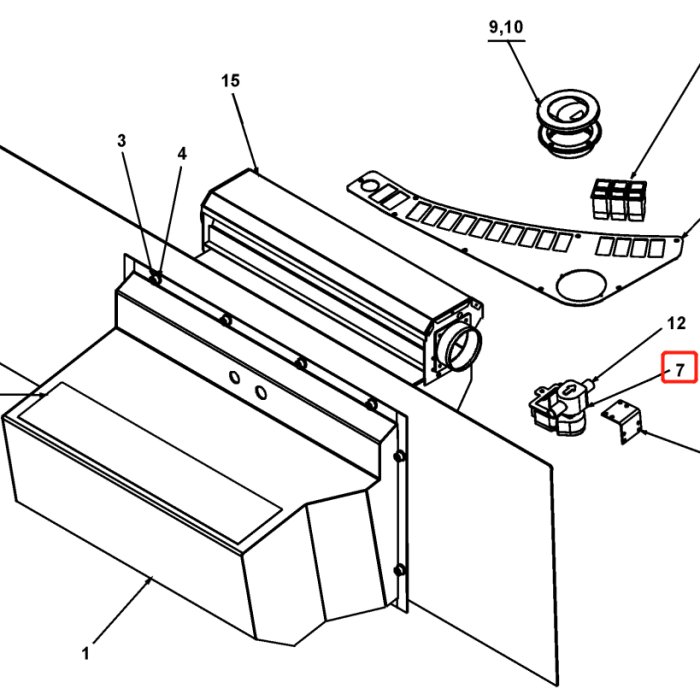 9,10
15
3
4
12
7
1