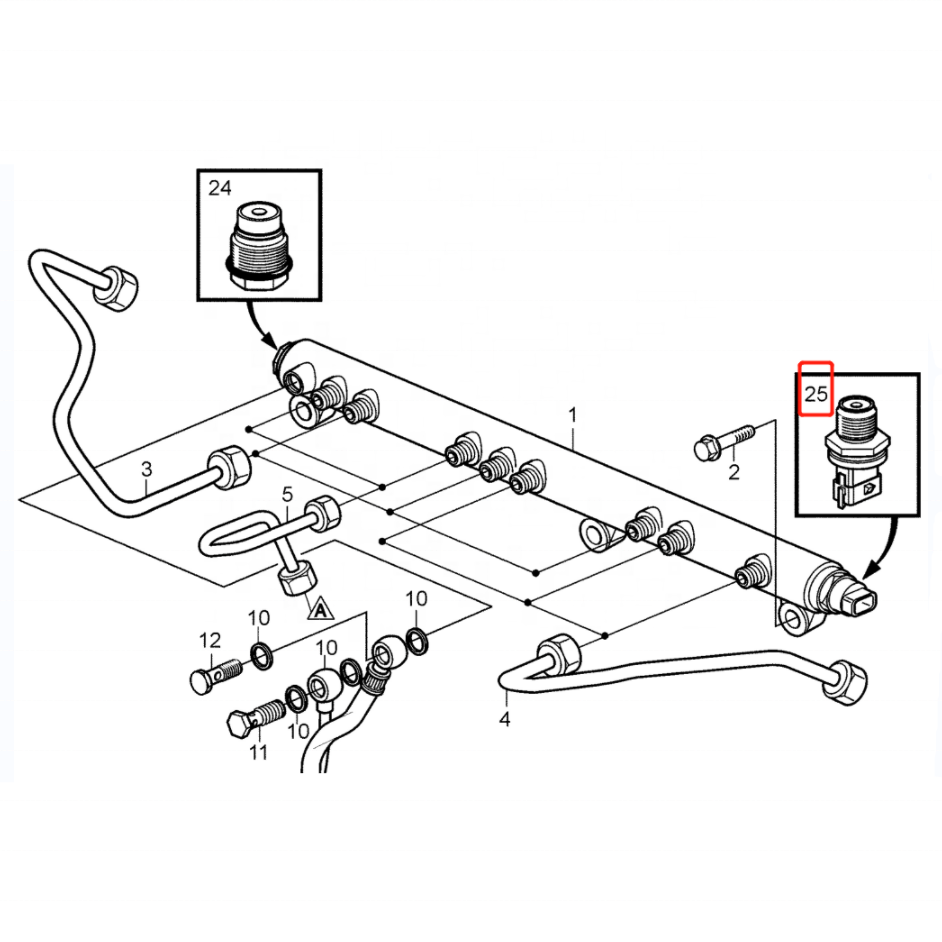 24
25
1
2
3
5
A
10
10
12
10
10
11
4